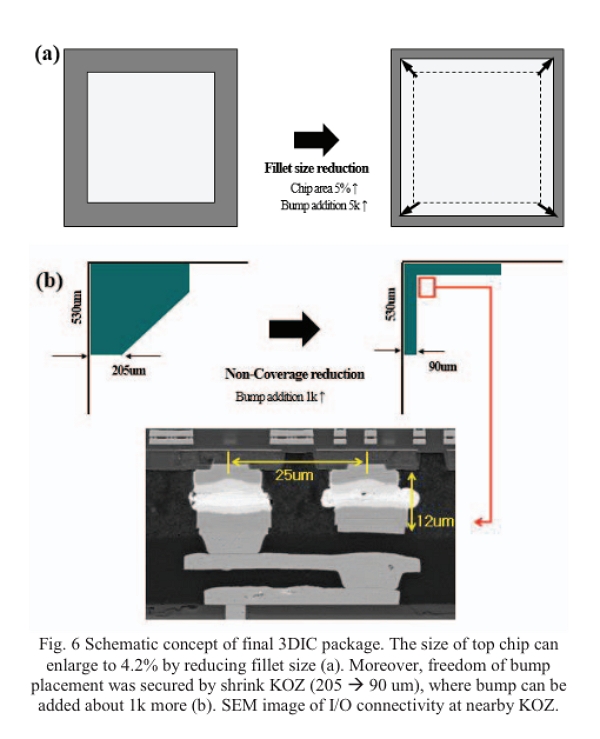 (a)

Fillet size reduction
Chip area 5% ↑
Bump addition 5k ↑

(b)

530um

205um

Non-Coverage reduction
Bump addition 1k ↑

530um

90um

25um

12um

Fig. 6 Schematic concept of final 3DIC package. The size of top chip can enlarge to 4.2% by reducing fillet size (a). Moreover, freedom of bump placement was secured by shrink KOZ (205 → 90 um), where bump can be added about 1k more (b). SEM image of I/O connectivity at nearby KOZ.